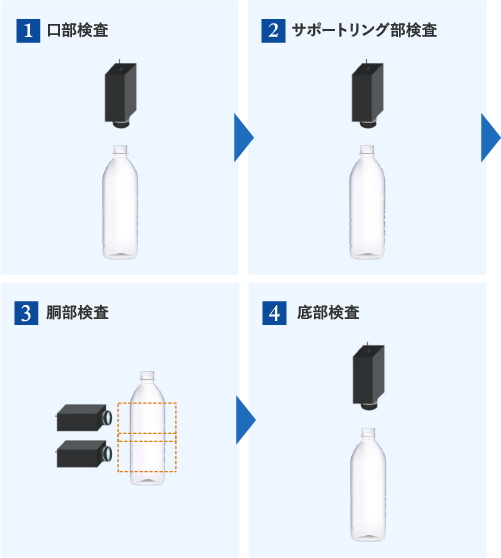 1 口部検査

2 サポートリング部検査

3 胴部検査

4 底部検査