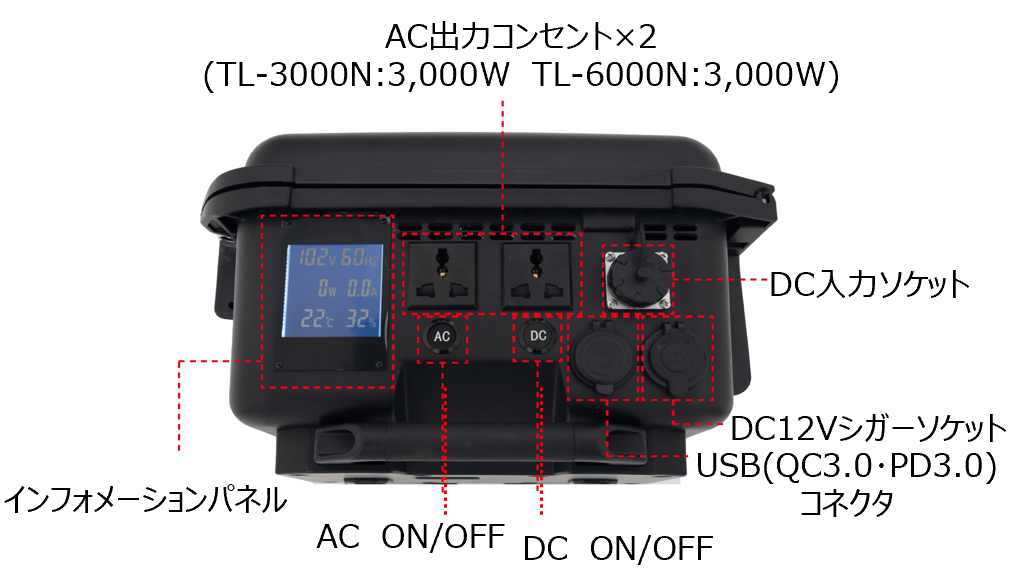 AC出力コンセント×2
(TL-3000N:3,000W TL-6000N:3,000W)

102V 60Hz
0W 0.0A
22°C 32%

AC

DC

DC入力ソケット

DC12Vシガーソケット

USB(QC3.0・PD3.0)
コネクタ

インフォメーションパネル

AC ON/OFF

DC ON/OFF